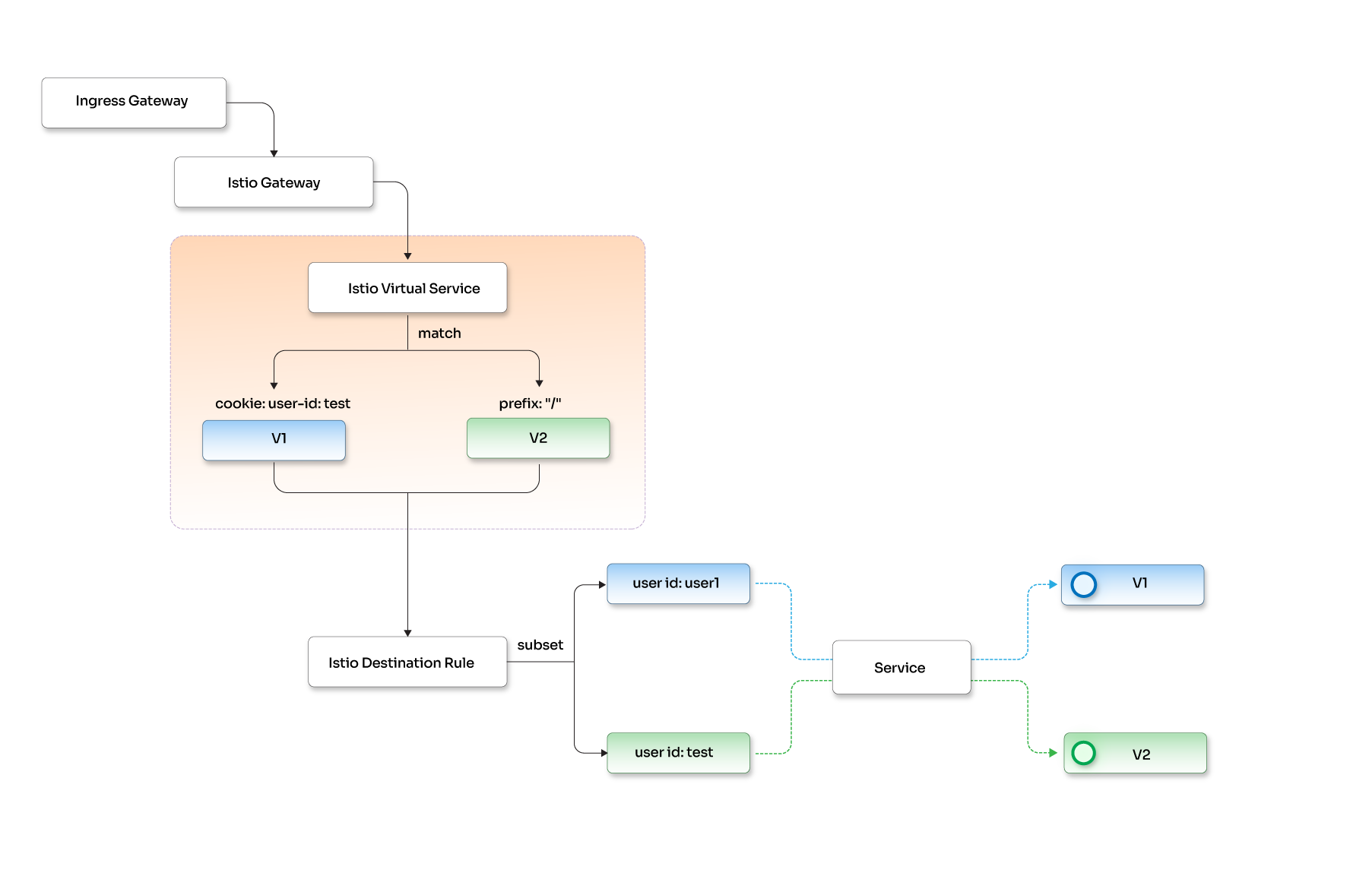 Ingress Gateway

Istio Gateway

Istio Virtual Service

match

cookie: user-id: test

prefix: "/"

V1

V2

Istio Destination Rule

subset

user id: user1

user id: test

Service

V1

V2